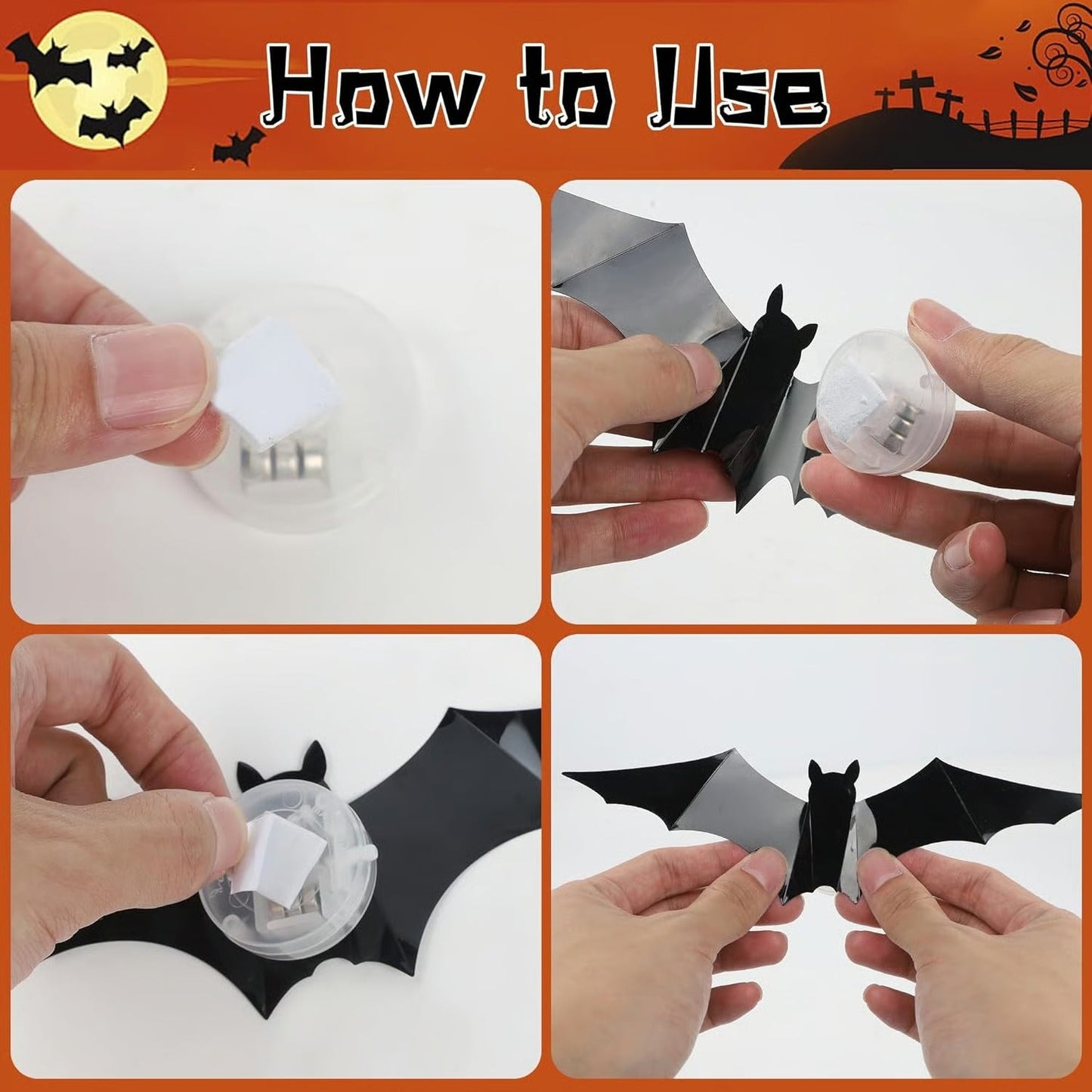 How to Use