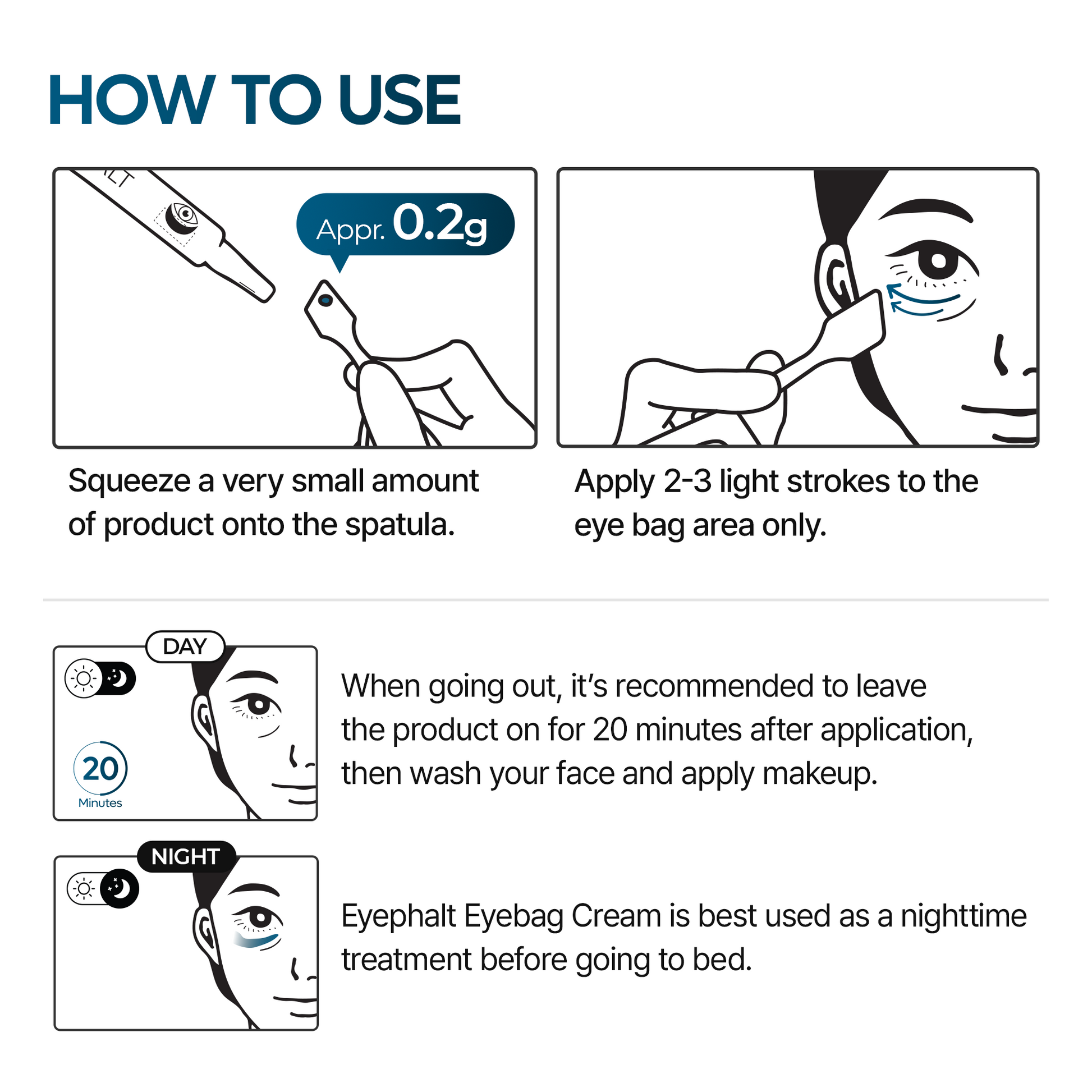 HOW TO USE

Appr. 0.2g

Squeeze a very small amount of product onto the spatula.

Apply 2-3 light strokes to the eye bag area only.

DAY

20
Minutes

When going out, it's recommended to leave the product on for 20 minutes after application, then wash your face and apply makeup.

NIGHT

Eyephalt Eyebag Cream is best used as a nighttime treatment before going to bed.