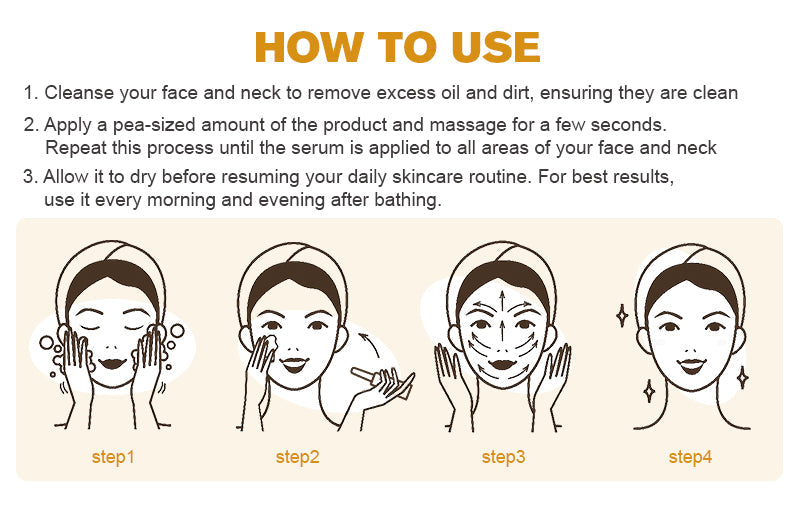 HOW TO USE

1. Cleanse your face and neck to remove excess oil and dirt, ensuring they are clean

2. Apply a pea-sized amount of the product and massage for a few seconds. Repeat this process until the serum is applied to all areas of your face and neck

3. Allow it to dry before resuming your daily skincare routine. For best results, use it every morning and evening after bathing.

step1

step2

step3

step4